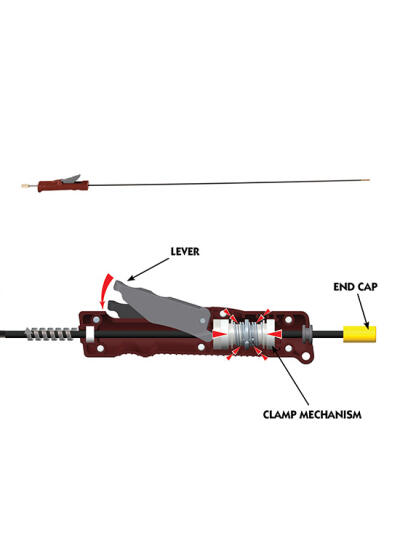 LEVER

END CAP

CLAMP MECHANISM